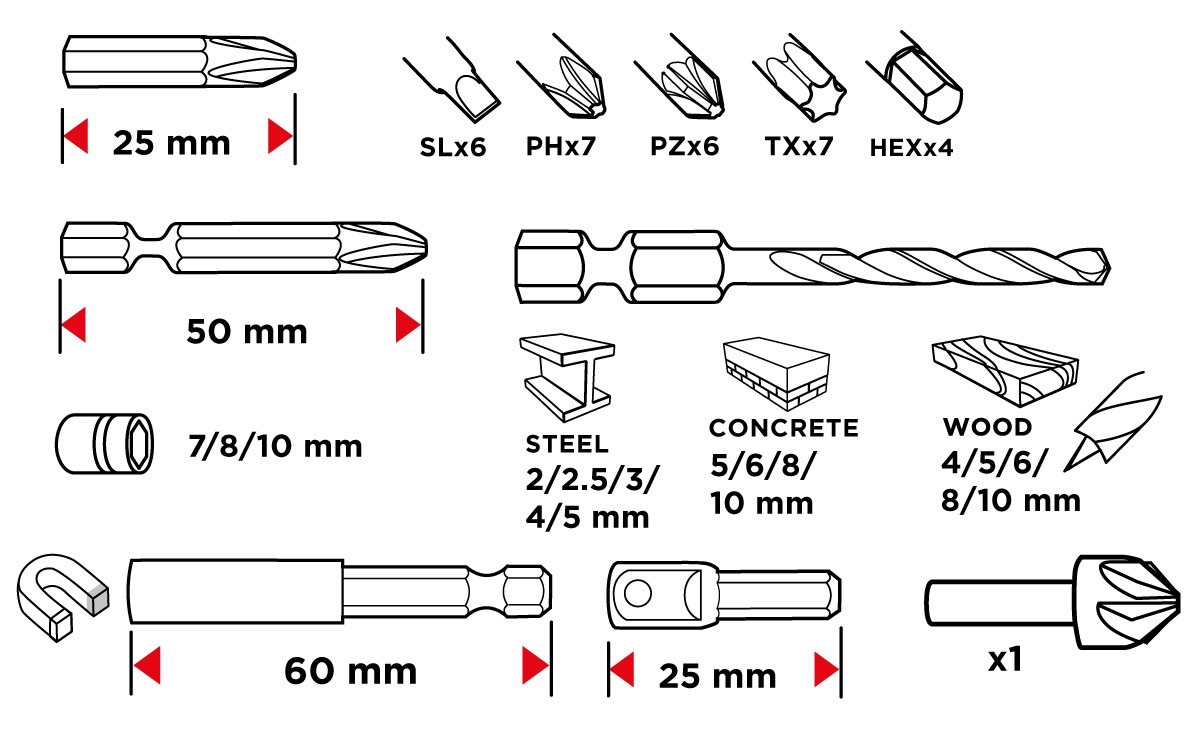 25 mm

SLx6 PHx7 PZx6 TXx7 HEXx4

50 mm

7/8/10 mm

STEEL
2/2.5/3/
4/5 mm

CONCRETE
5/6/8/
10 mm

WOOD
4/5/6/
8/10 mm

60 mm

25 mm

x1